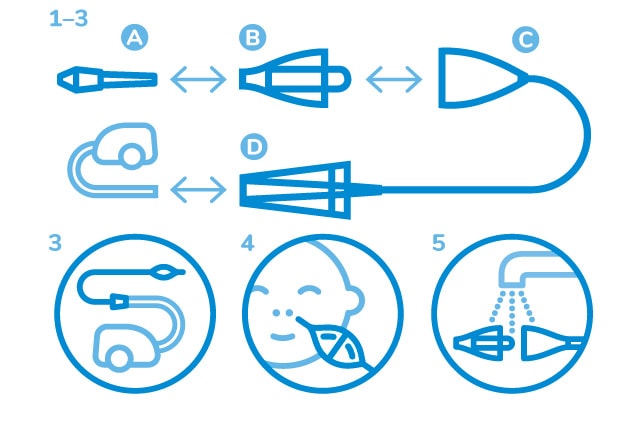 1–3

A

B

C

D

3

4

5